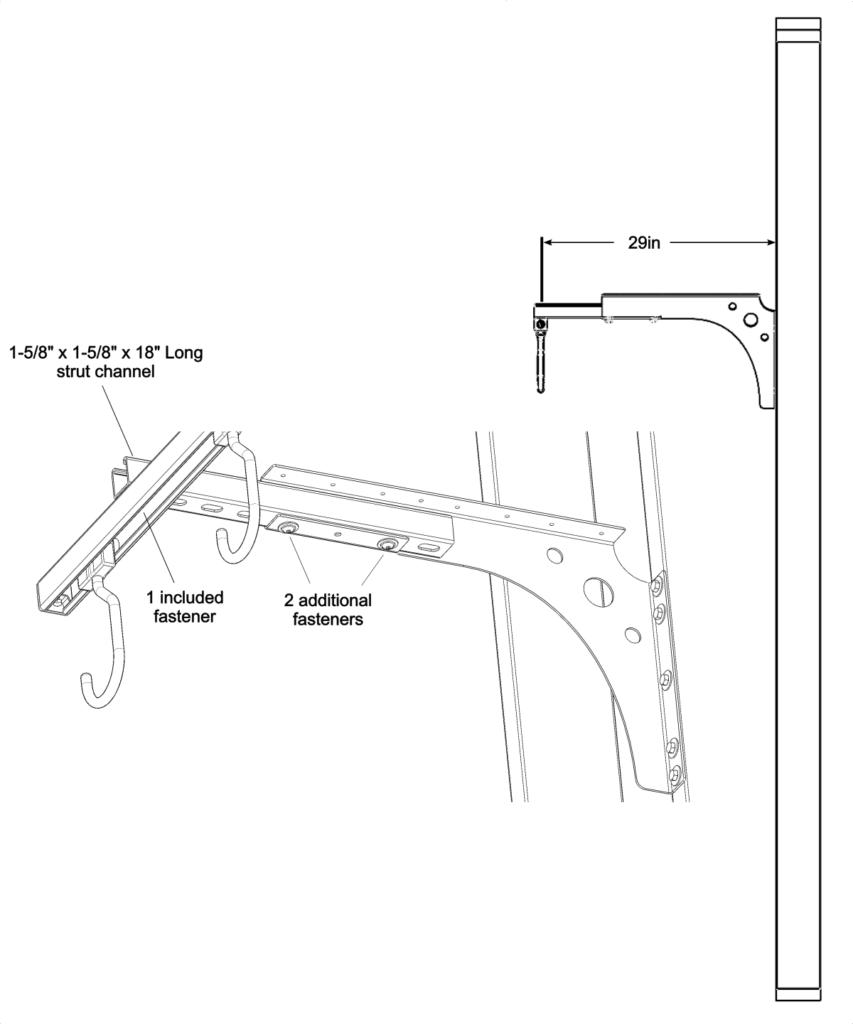 29in

1-5/8" x 1-5/8" x 18" Long strut channel

1 included fastener

2 additional fasteners